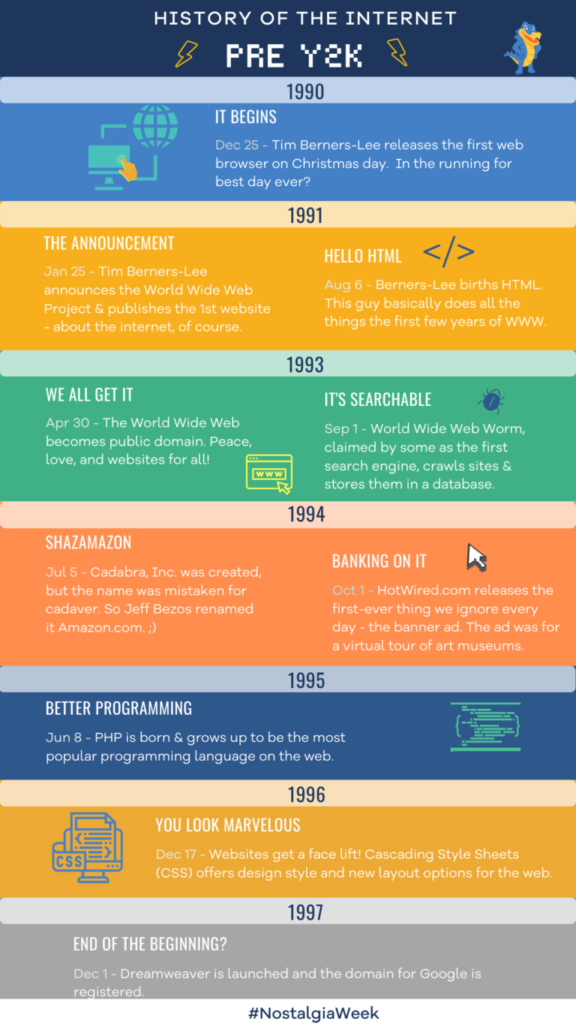 HISTORY OF THE INTERNET

PRE Y2K

1990

IT BEGINS

Dec 25 - Tim Berners-Lee releases the first web browser on Christmas day. In the running for best day ever?

1991

THE ANNOUNCEMENT

Jan 25 - Tim Berners-Lee announces the World Wide Web Project & publishes the 1st website - about the internet, of course.

HELLO HTML

</>

Aug 6 - Berners-Lee births HTML. This guy basically does all the things the first few years of WWW.

1993

WE ALL GET IT

Apr 30 - The World Wide Web becomes public domain. Peace, love, and websites for all!

www

IT'S SEARCHABLE

Sep 1 - World Wide Web Worm, claimed by some as the first search engine, crawls sites & stores them in a database.

1994

SHAZAMAZON

Jul 5 - Cadabra, Inc. was created, but the name was mistaken for cadaver. So Jeff Bezos renamed it Amazon.com. ;)

BANKING ON IT

Oct 1 - HotWired.com releases the first-ever thing we ignore every day - the banner ad. The ad was for a virtual tour of art museums.

1995

BETTER PROGRAMMING

Jun 8 - PHP is born & grows up to be the most popular programming language on the web.

1996

CSS

YOU LOOK MARVELOUS

Dec 17 - Websites get a face lift! Cascading Style Sheets (CSS) offers design style and new layout options for the web.

1997

END OF THE BEGINNING?

Dec 1 - Dreamweaver is launched and the domain for Google is registered.

#NostalgiaWeek