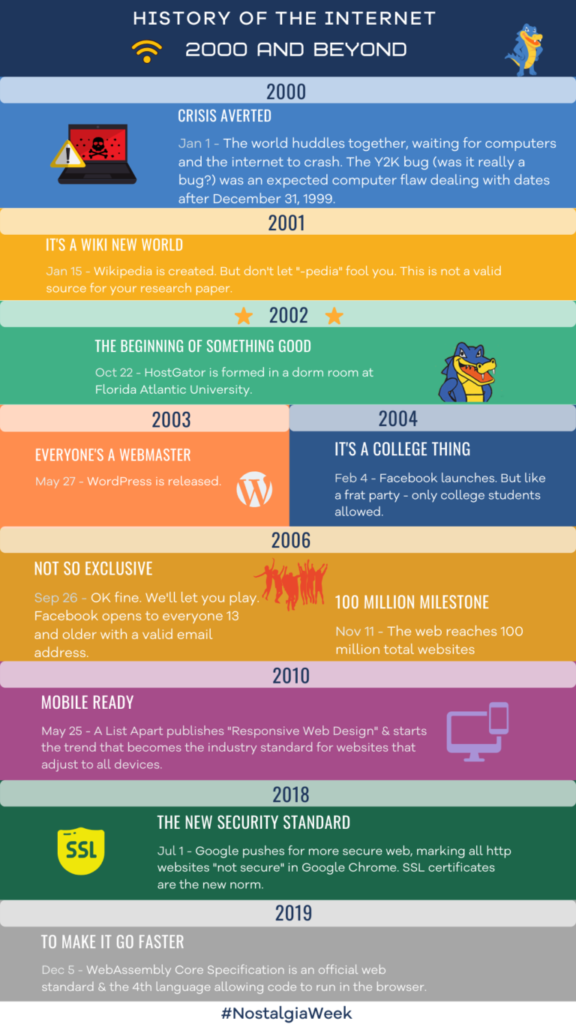 HISTORY OF THE INTERNET

2000 AND BEYOND

2000

CRISIS AVERTED

Jan 1 - The world huddles together, waiting for computers and the internet to crash. The Y2K bug (was it really a bug?) was an expected computer flaw dealing with dates after December 31, 1999.

2001

IT'S A WIKI NEW WORLD

Jan 15 - Wikipedia is created. But don't let "-pedia" fool you. This is not a valid source for your research paper.

2002

THE BEGINNING OF SOMETHING GOOD

Oct 22 - HostGator is formed in a dorm room at Florida Atlantic University.

2003

EVERYONE'S A WEBMASTER

May 27 - WordPress is released.

2004

IT'S A COLLEGE THING

Feb 4 - Facebook launches. But like a frat party - only college students allowed.

2006

NOT SO EXCLUSIVE

Sep 26 - OK fine. We'll let you play. Facebook opens to everyone 13 and older with a valid email address.

100 MILLION MILESTONE

Nov 11 - The web reaches 100 million total websites

2010

MOBILE READY

May 25 - A List Apart publishes "Responsive Web Design" & starts the trend that becomes the industry standard for websites that adjust to all devices.

2018

SSL

THE NEW SECURITY STANDARD

Jul 1 - Google pushes for more secure web, marking all http websites "not secure" in Google Chrome. SSL certificates are the new norm.

2019

TO MAKE IT GO FASTER

Dec 5 - WebAssembly Core Specification is an official web standard & the 4th language allowing code to run in the browser.

#NostalgiaWeek